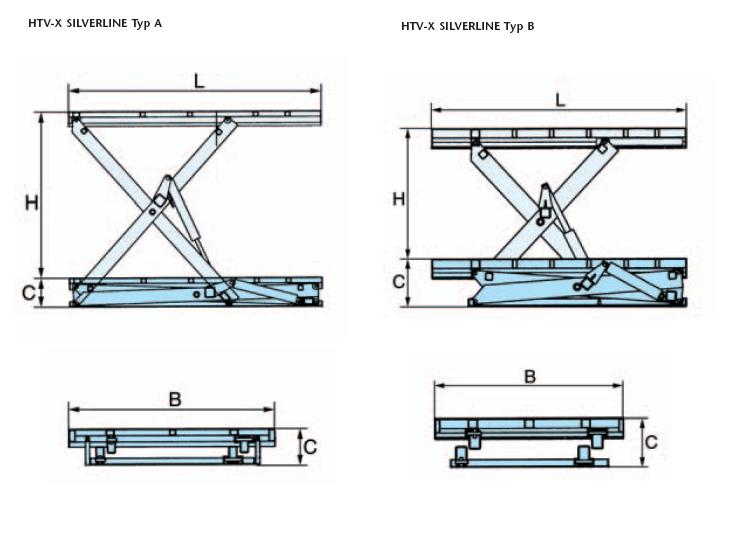 HTV-X SILVERLINE Typ A

L

H

C

B

C

HTV-X SILVERLINE Typ B

L

H

C

B

C